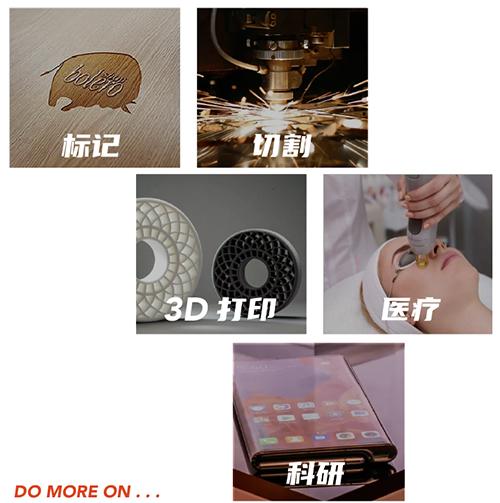 bolero

标记

切割

3D 打印

医疗

科研

DO MORE ON . . .